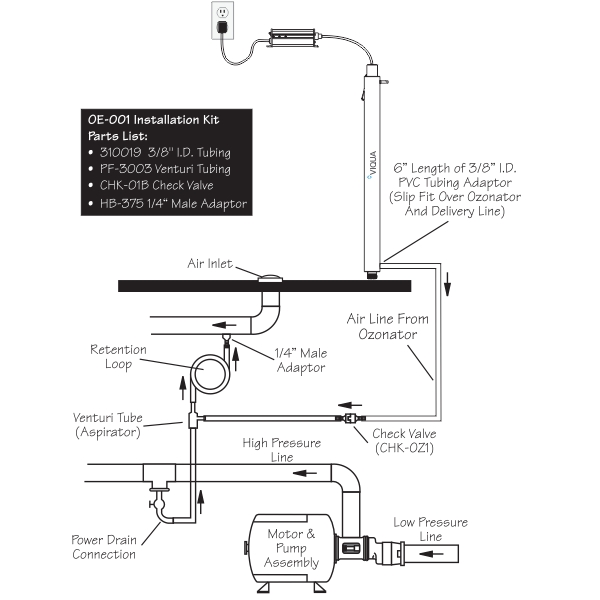 OE-001 Installation Kit
Parts List:
• 310019 3/8" I.D. Tubing
• PF-3003 Venturi Tubing
• CHK-01B Check Valve
• HB-375 1/4" Male Adaptor

VIQUA

6" Length of 3/8" I.D. PVC Tubing Adaptor (Slip Fit Over Ozonator And Delivery Line)

Air Inlet

Air Line From Ozonator

Retention Loop

1/4" Male Adaptor

Venturi Tube (Aspirator)

Check Valve (CHK-OZ1)

High Pressure Line

Power Drain Connection

Motor & Pump Assembly

Low Pressure Line