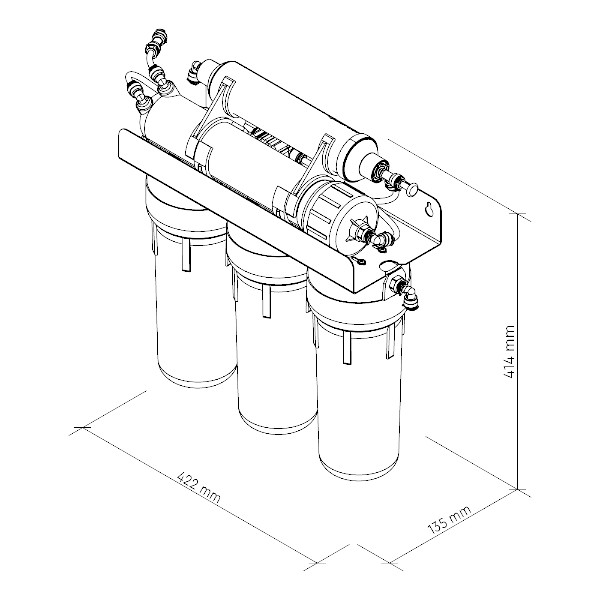 414 mm

422 mm

135 mm