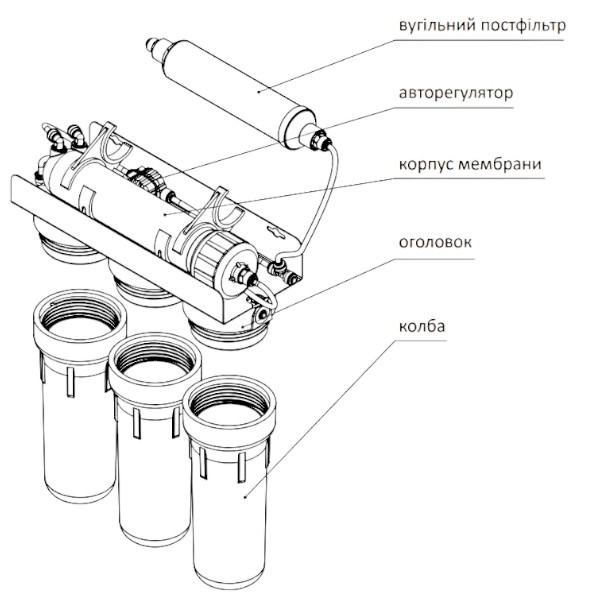 вугільний постфільтр

авторегулятор

корпус мембрани

оголовок

колба