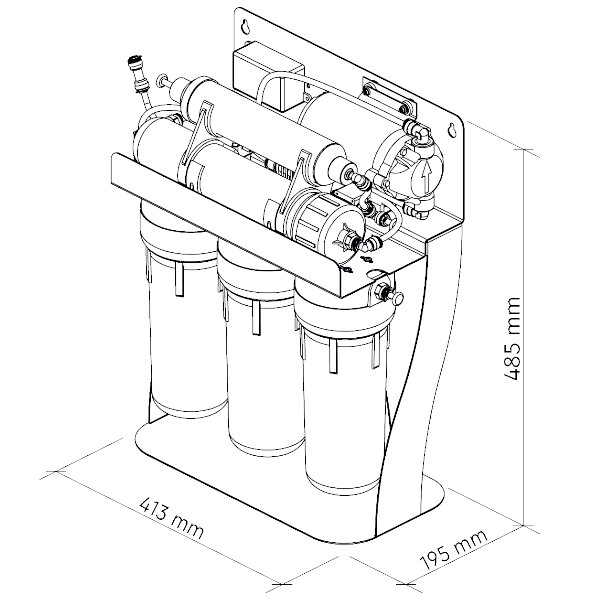 485 mm

413 mm

195 mm