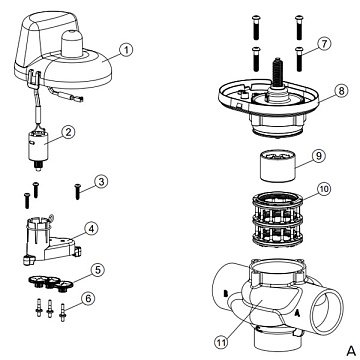 1
2
3
4
5
6
7
8
9
10
B
A
11
A