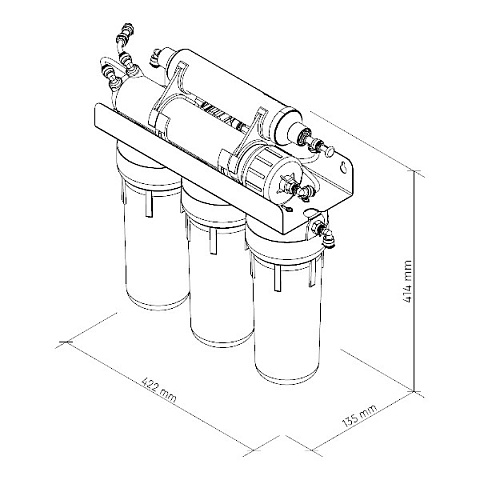 414 mm

422 mm

135 mm