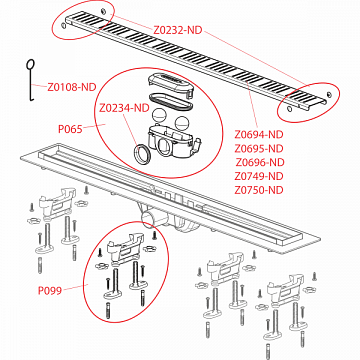 Z0232-ND
Z0108-ND
Z0234-ND
P065
Z0694-ND
Z0695-ND
Z0696-ND
Z0749-ND
Z0750-ND
P099