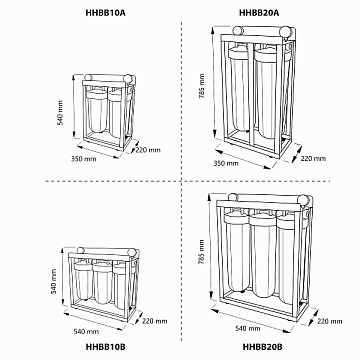 HHBB10A

540 mm
350 mm
220 mm

HHBB20A

785 mm
350 mm
220 mm

540 mm
540 mm
220 mm

HHBB10B

785 mm
540 mm
220 mm

HHBB20B