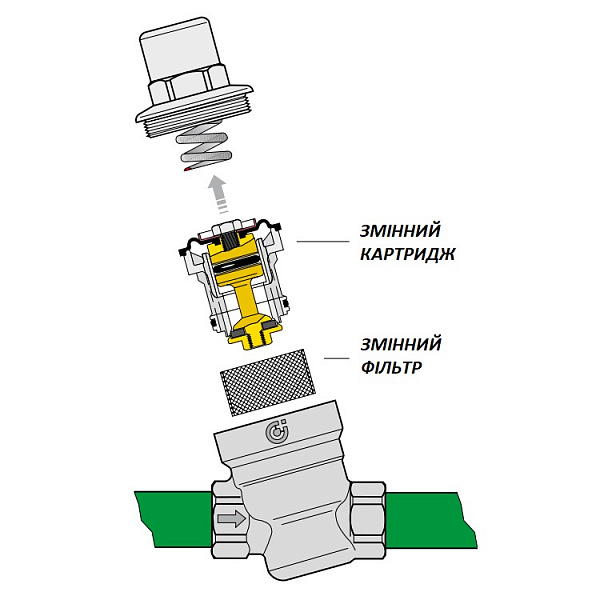 ЗМІННИЙ КАРТРИДЖ

ЗМІННИЙ ФІЛЬТР