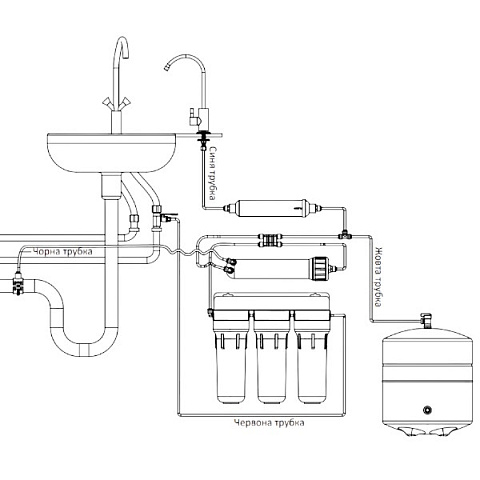 Синя трубка

Чорна трубка

Жовта трубка

Червона трубка