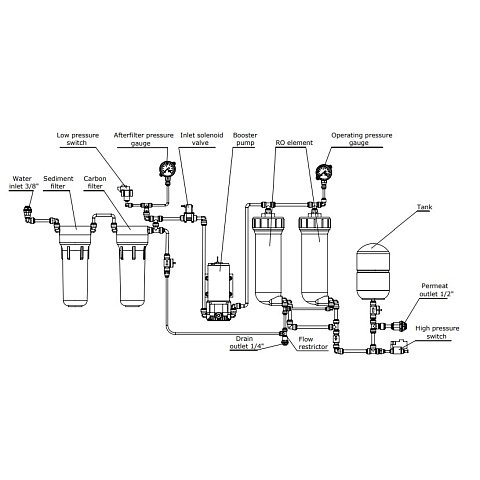 Low pressure switch

Afterfilter pressure gauge

Inlet solenoid valve

Booster pump

RO element

Operating pressure gauge

Water inlet 3/8"

Sediment filter

Carbon filter

Tank

Permeat outlet 1/2"

High pressure switch

Drain outlet 1/4"

Flow restrictor