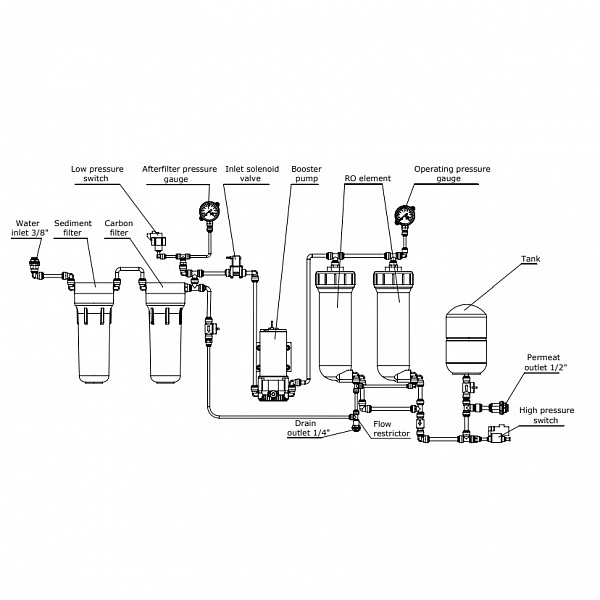 Low pressure switch

Afterfilter pressure gauge

Inlet solenoid valve

Booster pump

RO element

Operating pressure gauge

Water inlet 3/8"

Sediment filter

Carbon filter

Tank

Permeat outlet 1/2"

High pressure switch

Drain outlet 1/4"

Flow restrictor