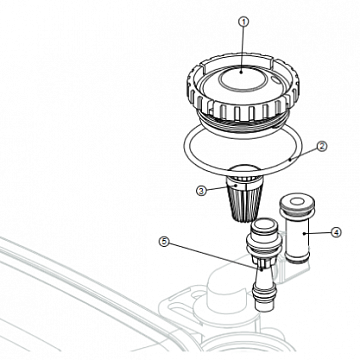 1
2
3
4
5