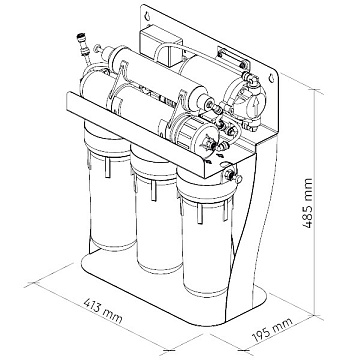 485 mm
413 mm
195 mm