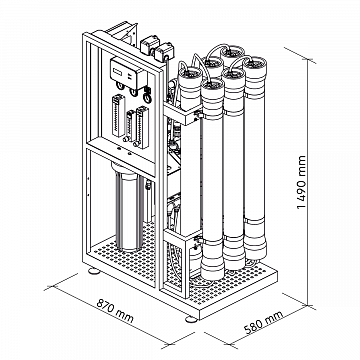 1 490 mm
870 mm
580 mm