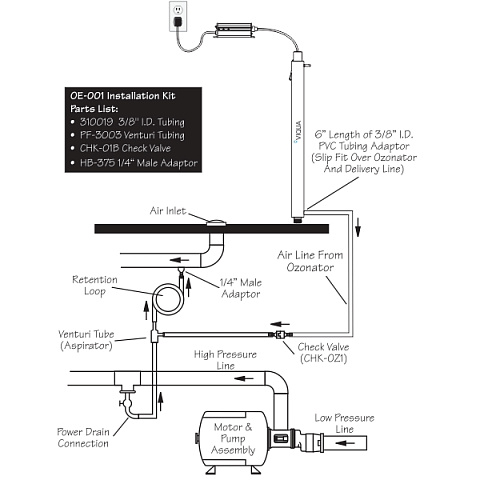 OE-001 Installation Kit
Parts List:
• 310019 3/8" I.D. Tubing
• PF-3003 Venturi Tubing
• CHK-01B Check Valve
• HB-375 1/4" Male Adaptor

VIQUA

6" Length of 3/8" I.D. PVC Tubing Adaptor (Slip Fit Over Ozonator And Delivery Line)

Air Inlet

Air Line From Ozonator

Retention Loop

1/4" Male Adaptor

Venturi Tube (Aspirator)

Check Valve (CHK-OZ1)

High Pressure Line

Power Drain Connection

Motor & Pump Assembly

Low Pressure Line