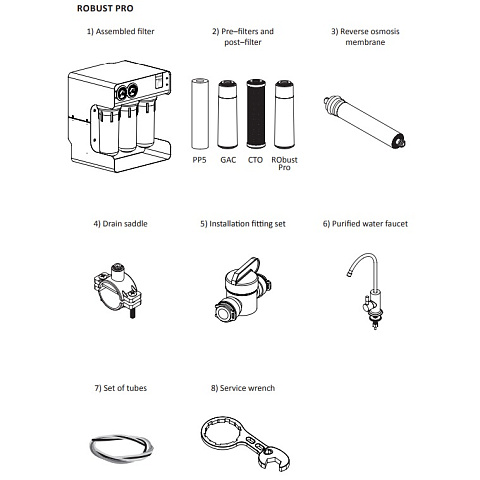 ROBUST PRO

1) Assembled filter

2) Pre–filters and post–filter

PP5 GAC CTO RObust Pro

3) Reverse osmosis membrane

4) Drain saddle

5) Installation fitting set

6) Purified water faucet

7) Set of tubes

8) Service wrench