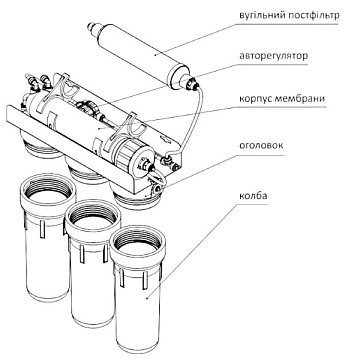 вугільний постфільтр

авторегулятор

корпус мембрани

оголовок

колба