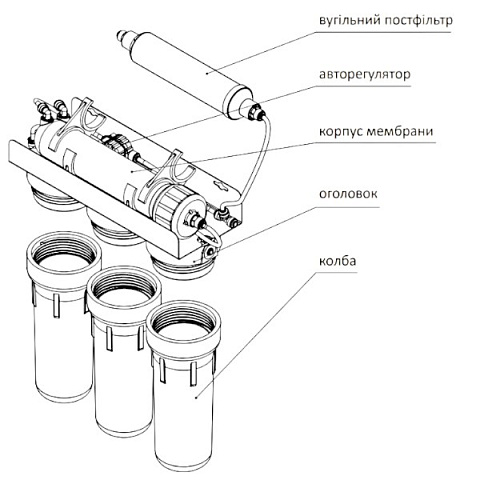 вугільний постфільтр

авторегулятор

корпус мембрани

оголовок

колба