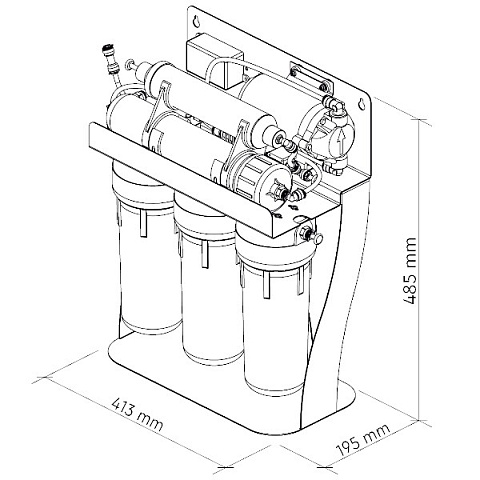 485 mm
413 mm
195 mm