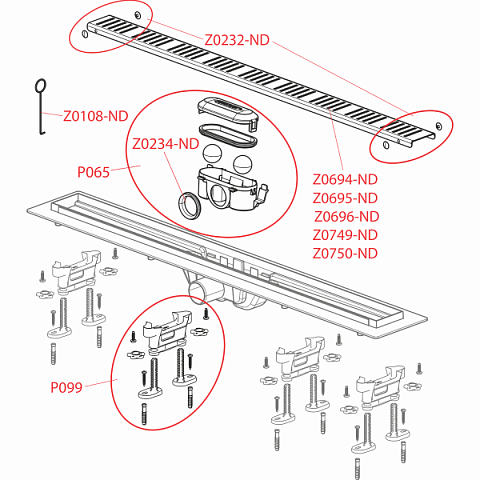 Z0232-ND

Z0108-ND

Z0234-ND

P065

Z0694-ND
Z0695-ND
Z0696-ND
Z0749-ND
Z0750-ND

P099