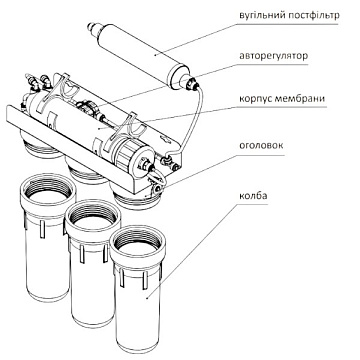 вугільний постфільтр
авторегулятор
корпус мембрани
оголовок
колба