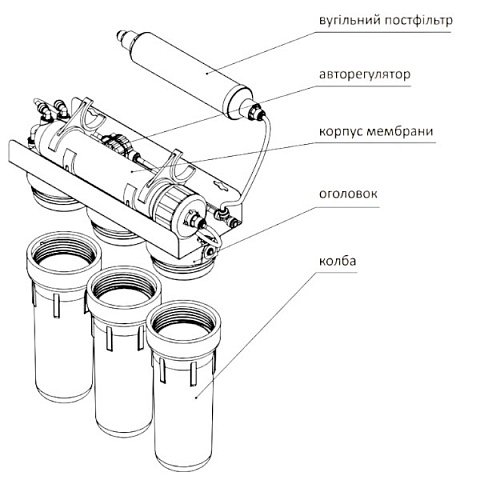 вугільний постфільтр
авторегулятор
корпус мембрани
оголовок
колба