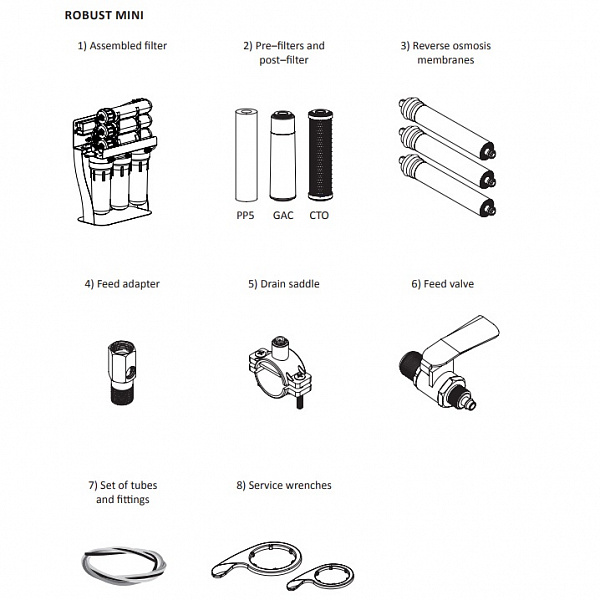 ROBUST MINI

1) Assembled filter

2) Pre–filters and post–filter

PP5 GAC CTO

3) Reverse osmosis membranes

4) Feed adapter

5) Drain saddle

6) Feed valve

7) Set of tubes and fittings

8) Service wrenches