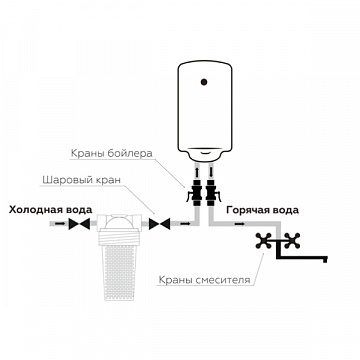 Краны бойлера

Шаровый кран

Холодная вода

Горячая вода

Краны смесителя