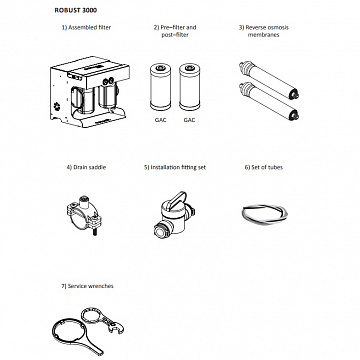 ROBUST 3000

1) Assembled filter

2) Pre–filter and post–filter

3) Reverse osmosis membranes

GAC GAC

4) Drain saddle

5) Installation fitting set

6) Set of tubes

7) Service wrenches