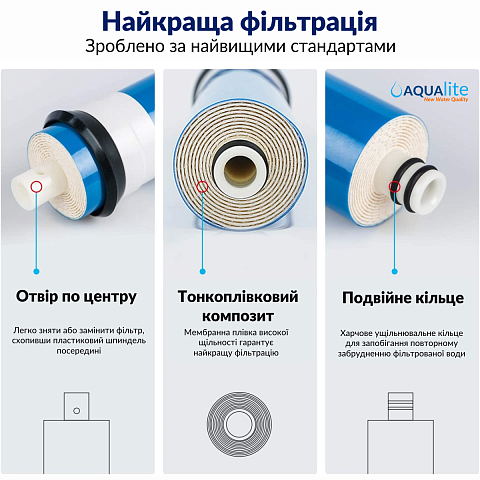 Найкраща фільтрація
Зроблено за найвищими стандартами

AQUAlite
New Water Quality

Отвір по центру

Легко зняти або замінити фільтр, схопивши пластиковий шпиндель посередині

Тонкоплівковий композит

Мембранна плівка високої щільності гарантує найкращу фільтрацію

Подвійне кільце

Харчове ущільнювальне кільце для запобігання повторному забрудненню фільтрованої води